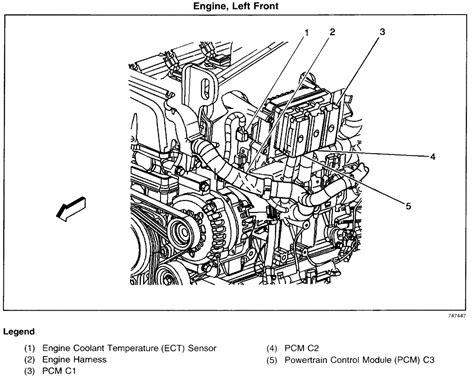 Engine, Left Front

1
2
3
4
5

747447

Legend

(1) Engine Coolant Temperature (ECT) Sensor
(2) Engine Harness
(3) PCM C1

(4) PCM C2
(5) Powertrain Control Module (PCM) C3